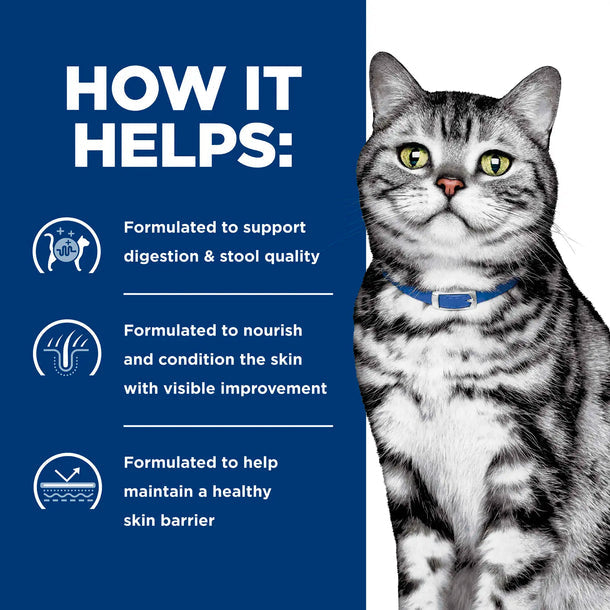 HOW IT HELPS:

Formulated to support digestion & stool quality

Formulated to nourish and condition the skin with visible improvement

Formulated to help maintain a healthy skin barrier